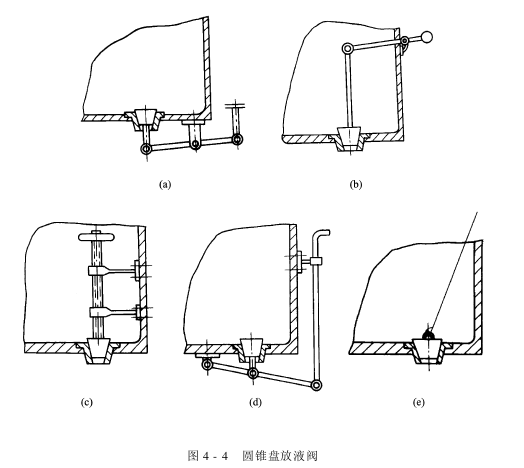 (a)

(b)

(c)

(d)

(e)

图 4 - 4　圆锥盘放液阀