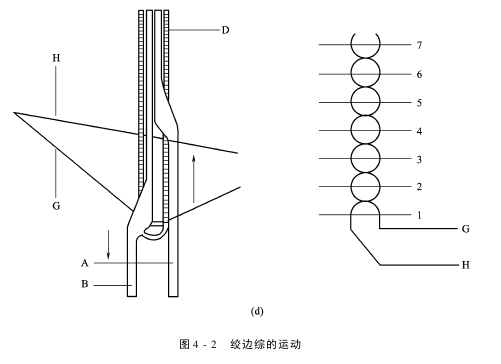 D

H

G

A

B

7

6

5

4

3

2

1

G

H

(d)

图 4 - 2　绞边综的运动