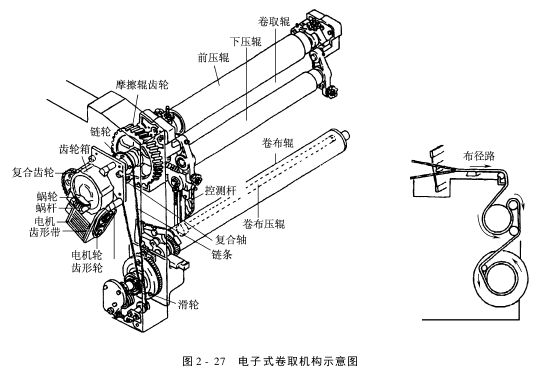 卷取辊
下压辊
前压辊
摩擦辊齿轮
链轮
齿轮箱
复合齿轮
蜗轮
蜗杆
电机
齿形带
电机轮
齿形轮
卷布辊
控测杆
卷布压辊
复合轴
链条
滑轮
布径路

图 2 - 27　电子式卷取机构示意图